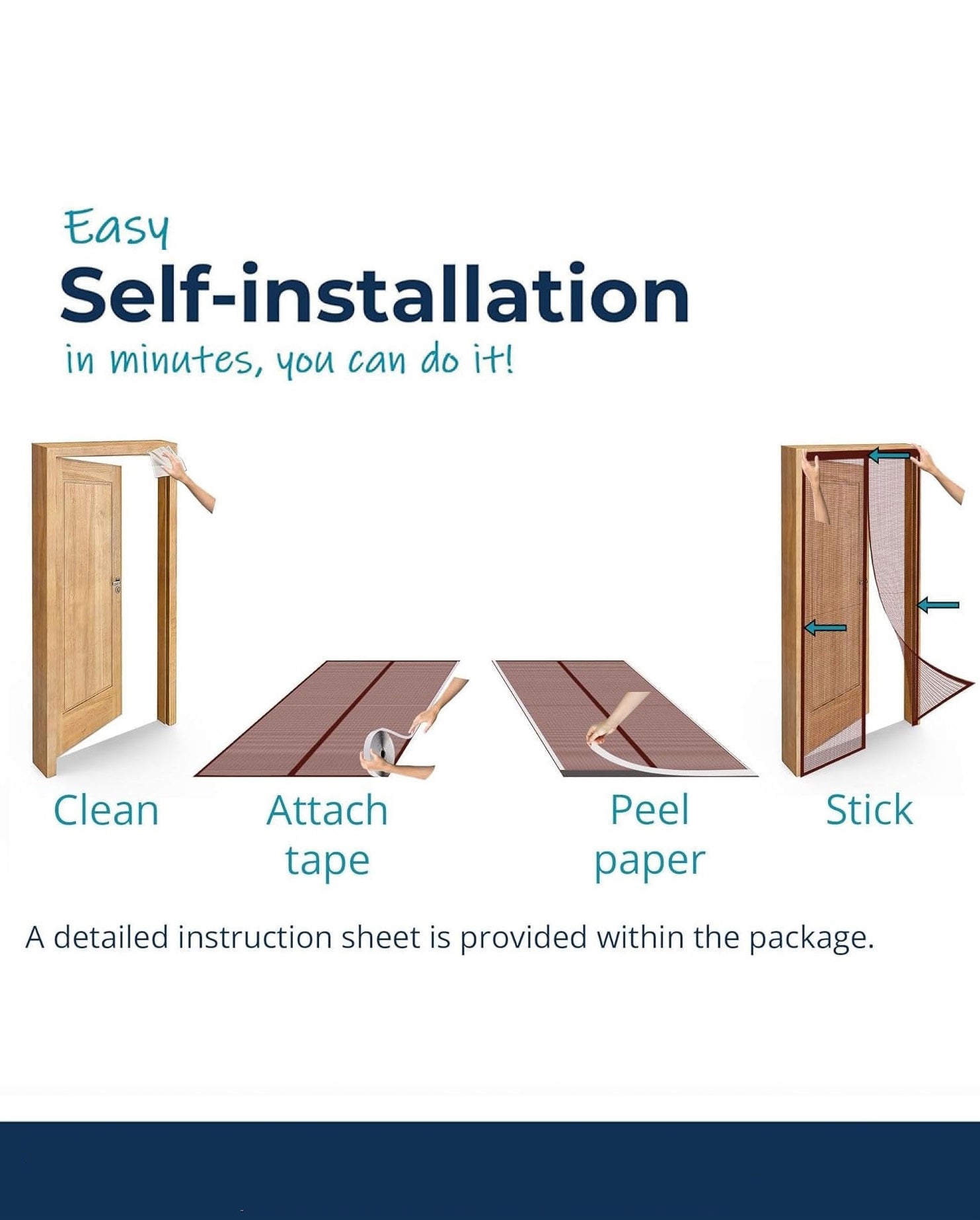 Easy
Self-installation
in minutes, you can do it!

Clean

Attach tape

Peel paper

Stick

A detailed instruction sheet is provided within the package.